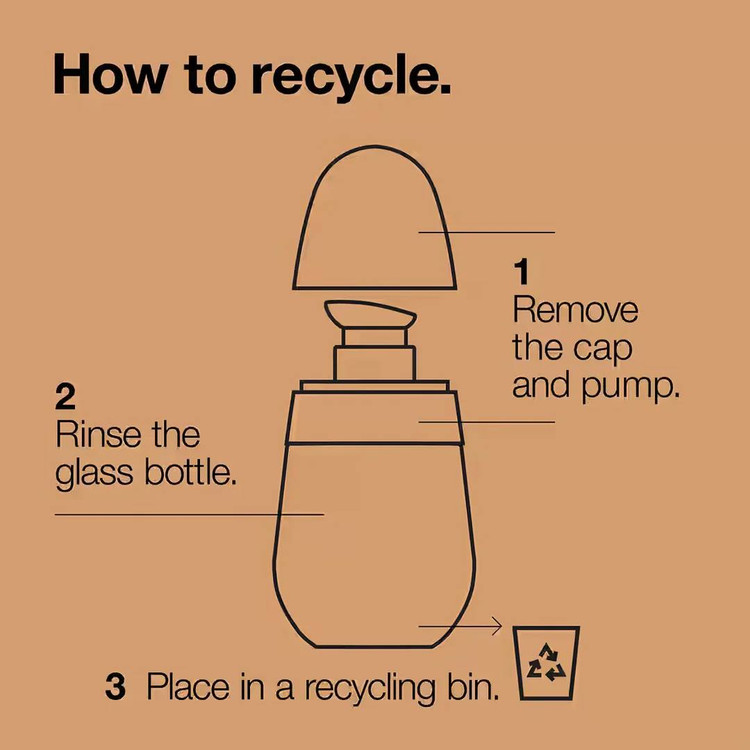 How to recycle.

1
Remove the cap and pump.

2
Rinse the glass bottle.

3 Place in a recycling bin.